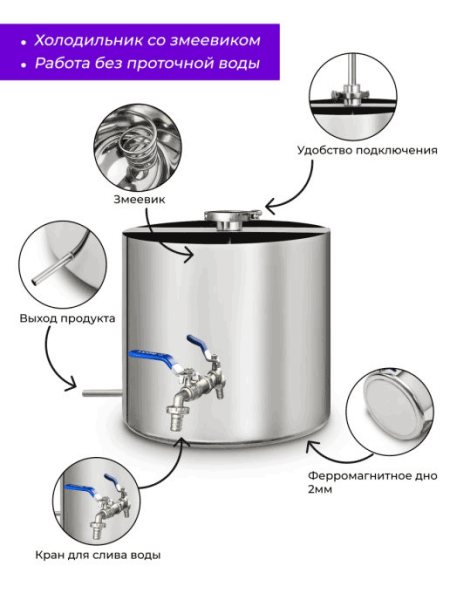 • Холодильник со змеевиком
• Работа без проточной воды

Удобство подключения

Змеевик

Выход продукта

Ферромагнитное дно 2мм

Кран для слива воды