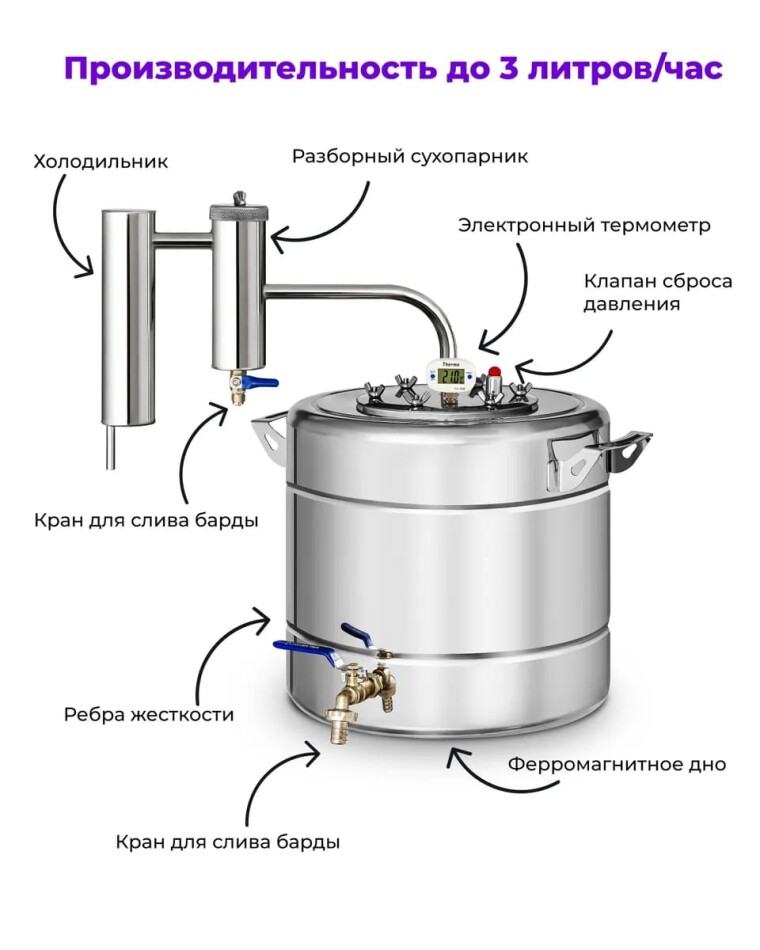 Производительность до 3 литров/час

Холодильник

Разборный сухопарник

Электронный термометр

Клапан сброса давления

Thermo

21.0

Кран для слива барды

Ребра жесткости

Ферромагнитное дно

Кран для слива барды